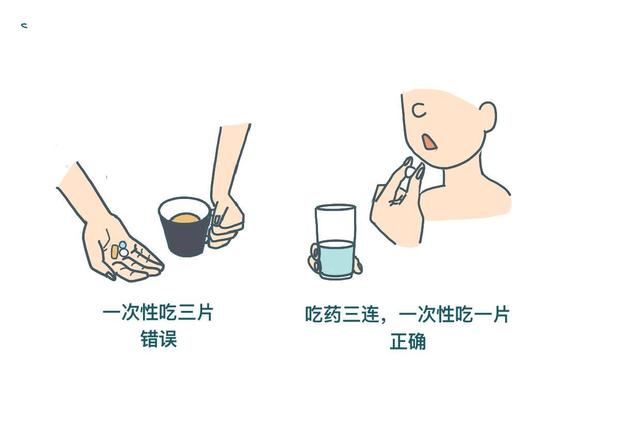 一次性吃三片
错误

吃药三连，一次性吃一片
正确